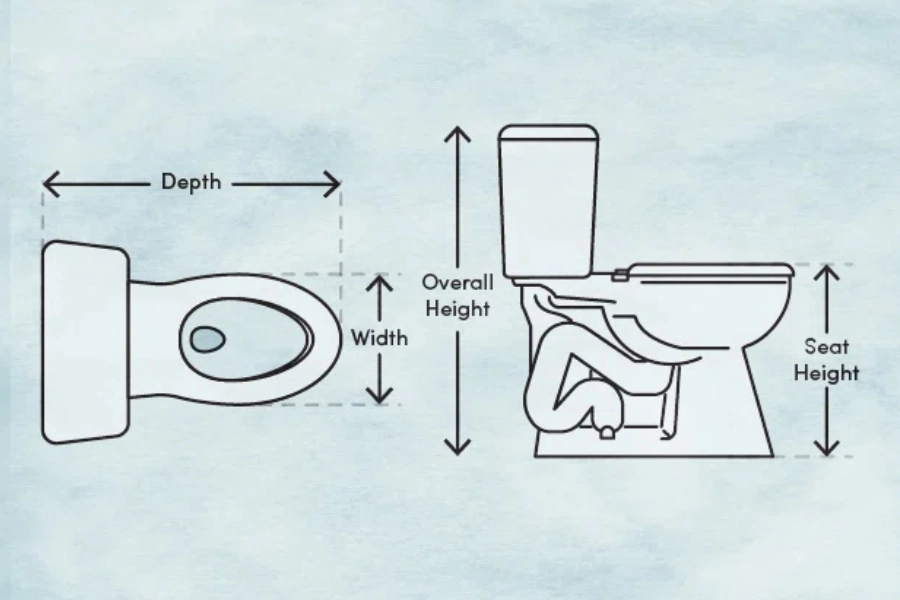 Depth

Width

Overall Height

Seat Height