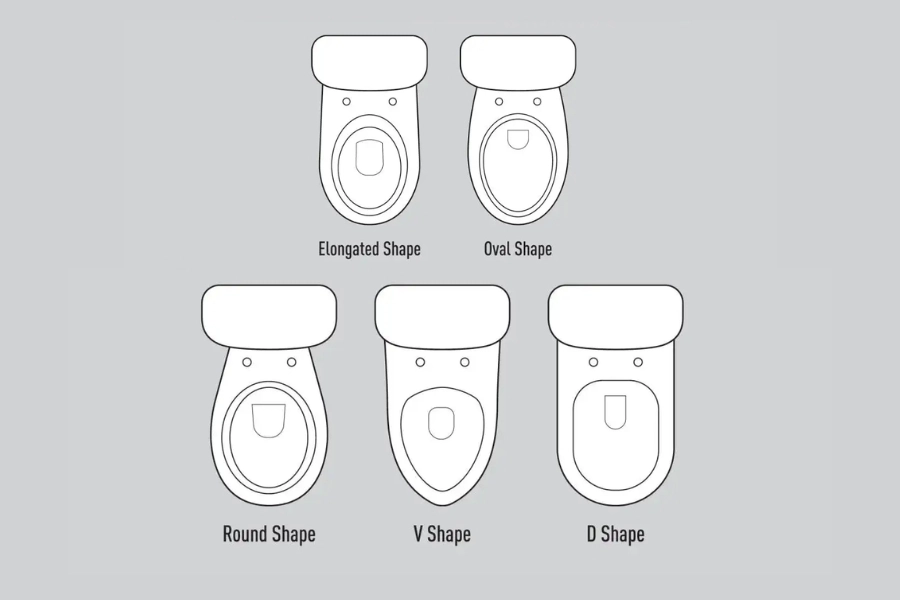 Elongated Shape

Oval Shape

Round Shape

V Shape

D Shape